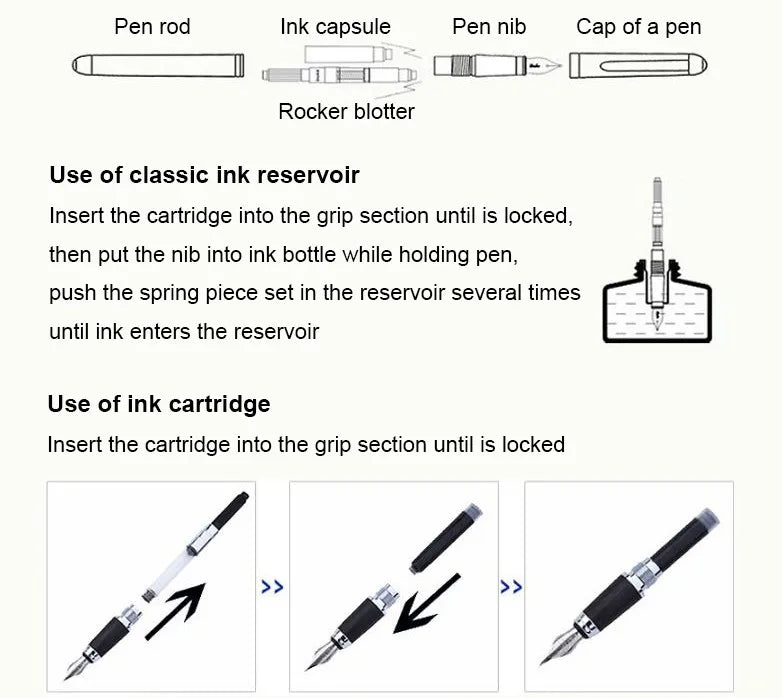 Pen rod
Ink capsule
Pen nib
Cap of a pen
Rocker blotter

Use of classic ink reservoir

Insert the cartridge into the grip section until is locked, then put the nib into ink bottle while holding pen, push the spring piece set in the reservoir several times until ink enters the reservoir

Use of ink cartridge

Insert the cartridge into the grip section until is locked

>>

>>